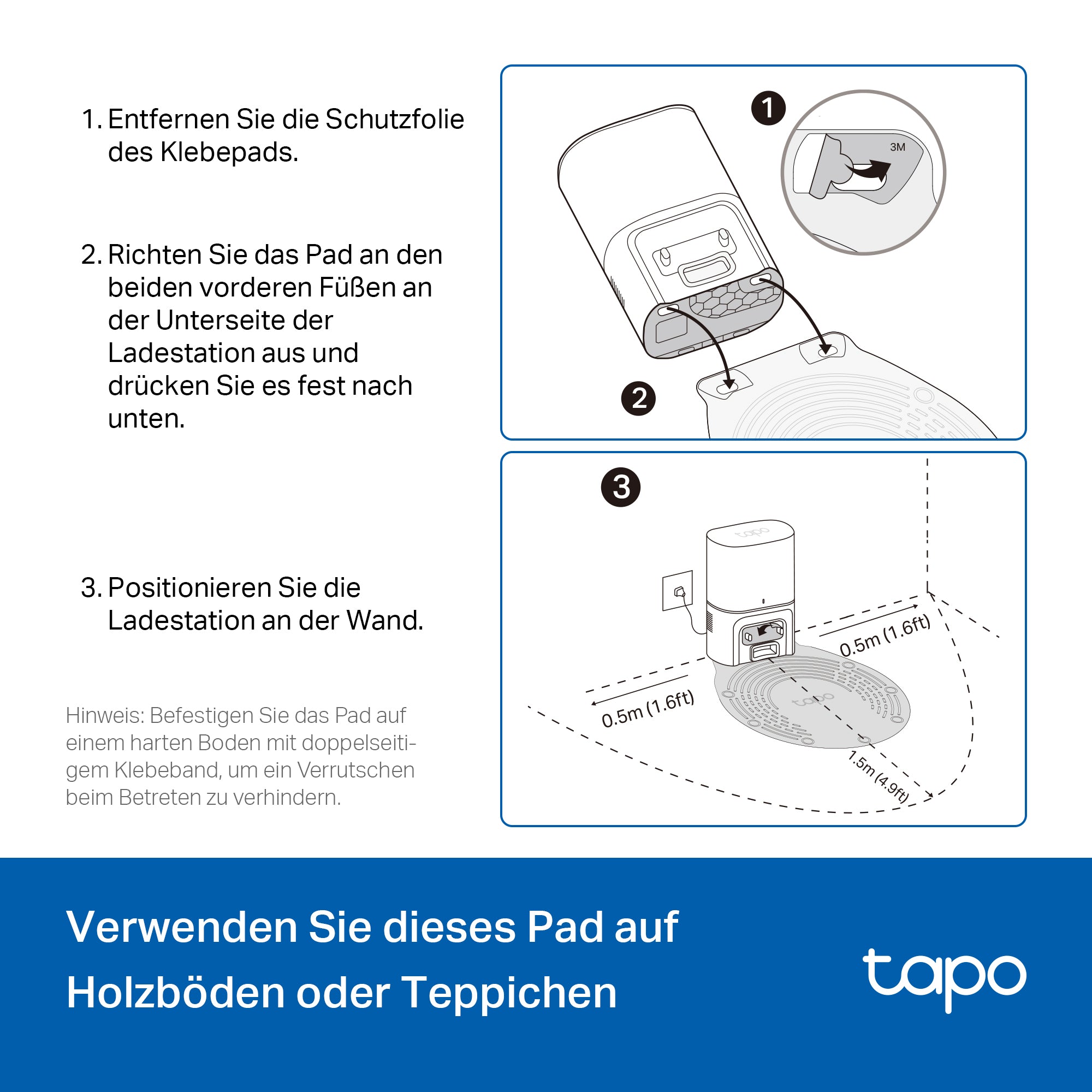 1. Entfernen Sie die Schutzfolie des Klebepads.

2. Richten Sie das Pad an den beiden vorderen Füßen an der Unterseite der Ladestation aus und drücken Sie es fest nach unten.

3. Positionieren Sie die Ladestation an der Wand.

Hinweis: Befestigen Sie das Pad auf einem harten Boden mit doppelseitigem Klebeband, um ein Verrutschen beim Betreten zu verhindern.

1

3M

2

3

tapo

0.5m (1.6ft)

0.5m (1.6ft)

tapo

1.5m (4.9ft)

Verwenden Sie dieses Pad auf Holzböden oder Teppichen

tapo