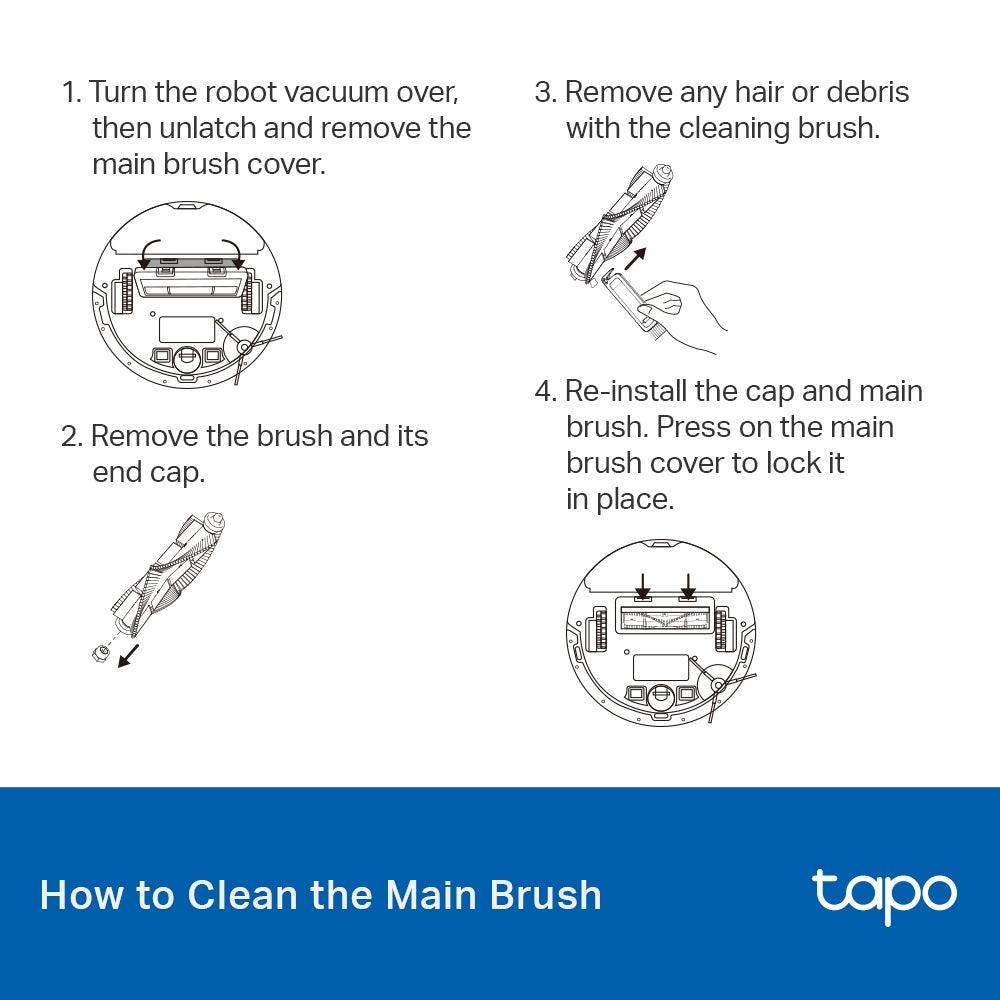 1. Turn the robot vacuum over, then unlatch and remove the main brush cover.

2. Remove the brush and its end cap.

3. Remove any hair or debris with the cleaning brush.

4. Re-install the cap and main brush. Press on the main brush cover to lock it in place.

How to Clean the Main Brush

tapo