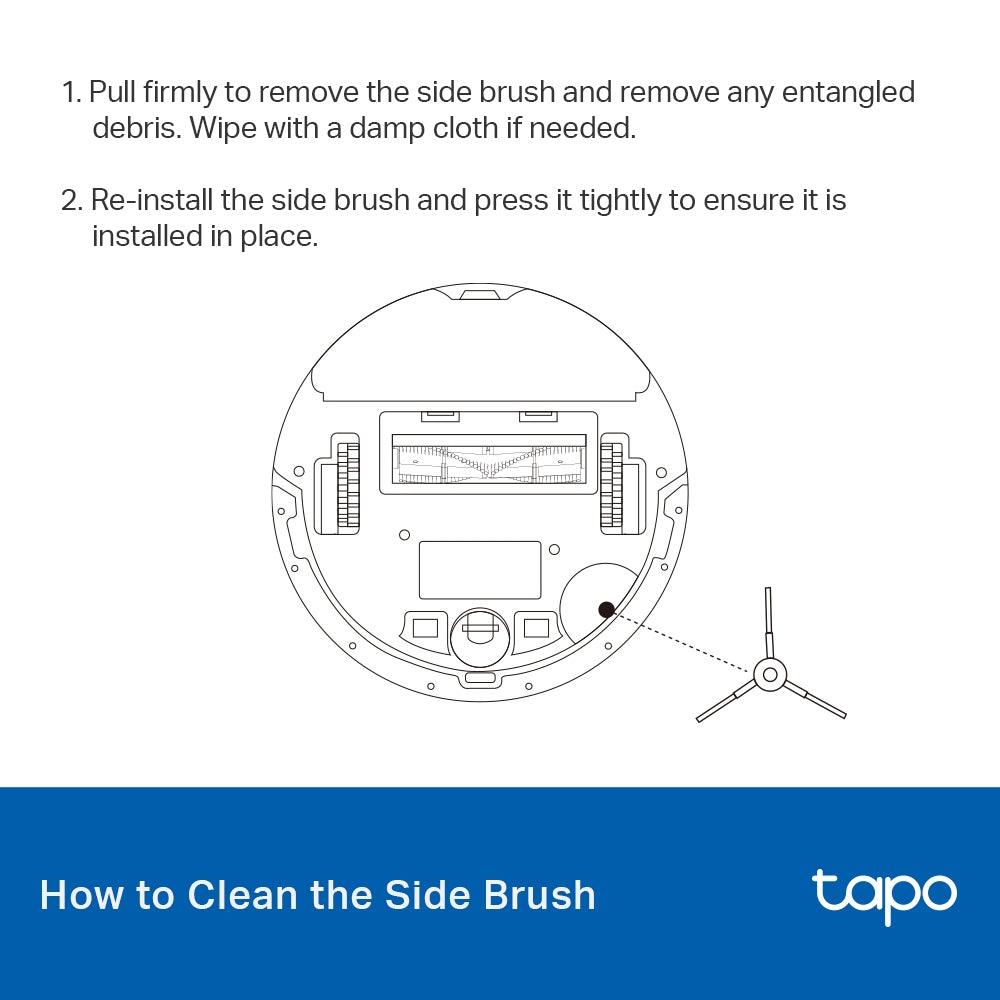 1. Pull firmly to remove the side brush and remove any entangled debris. Wipe with a damp cloth if needed.

2. Re-install the side brush and press it tightly to ensure it is installed in place.

How to Clean the Side Brush

tapo