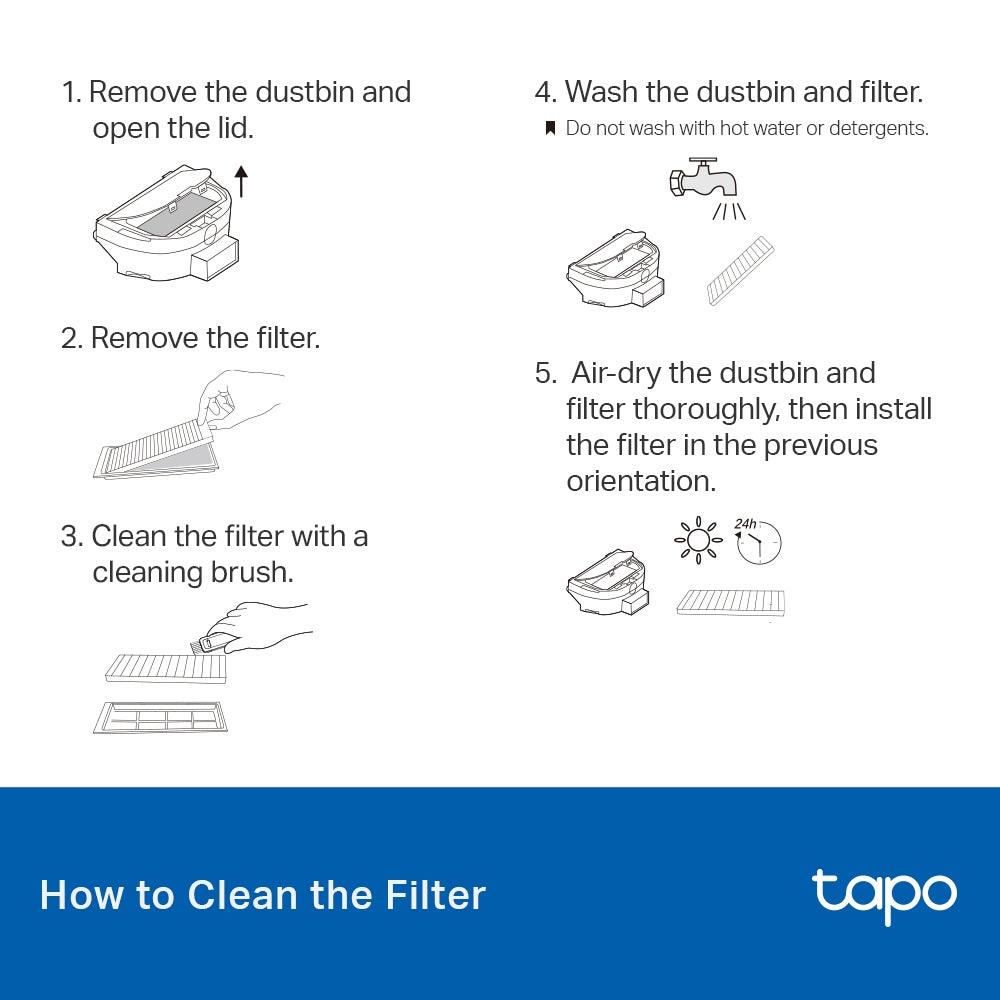 1. Remove the dustbin and open the lid.

2. Remove the filter.

3. Clean the filter with a cleaning brush.

4. Wash the dustbin and filter.
Do not wash with hot water or detergents.

5. Air-dry the dustbin and filter thoroughly, then install the filter in the previous orientation.

24h

How to Clean the Filter

tapo