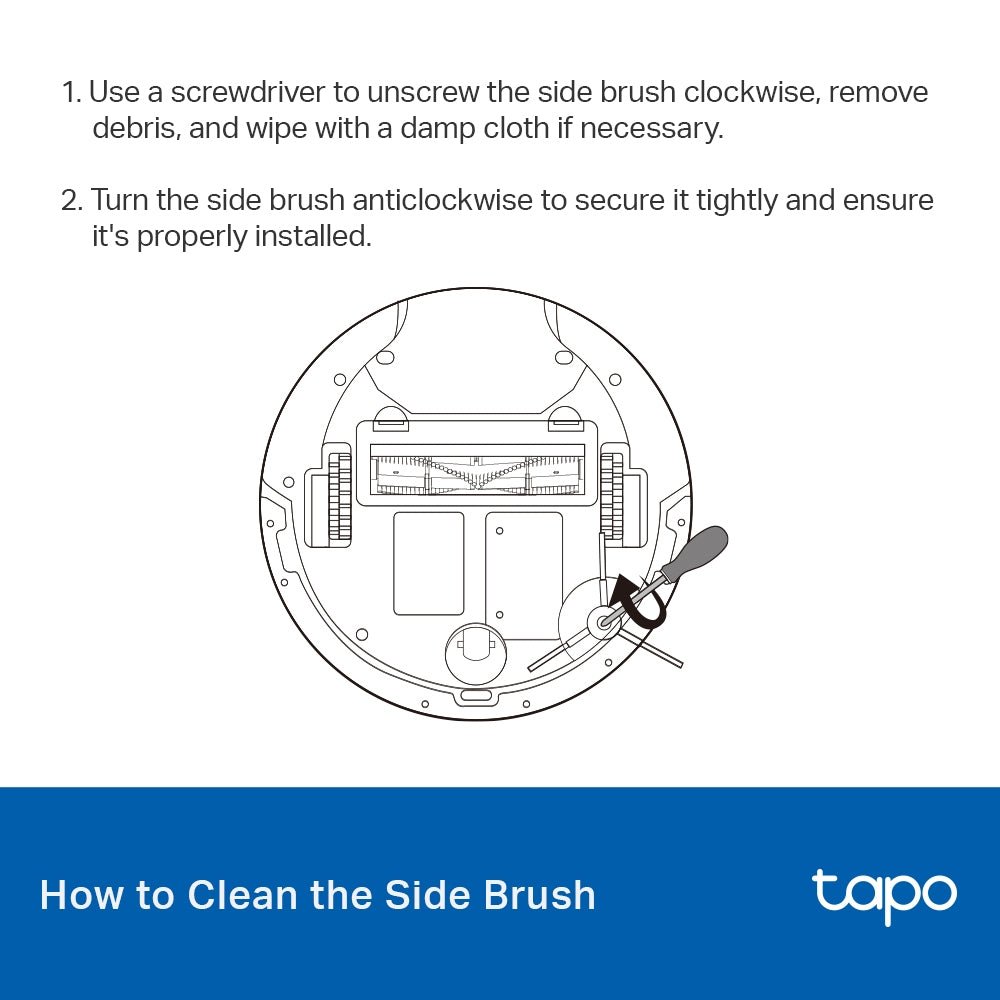 1. Use a screwdriver to unscrew the side brush clockwise, remove debris, and wipe with a damp cloth if necessary.

2. Turn the side brush anticlockwise to secure it tightly and ensure it's properly installed.

How to Clean the Side Brush

tapo