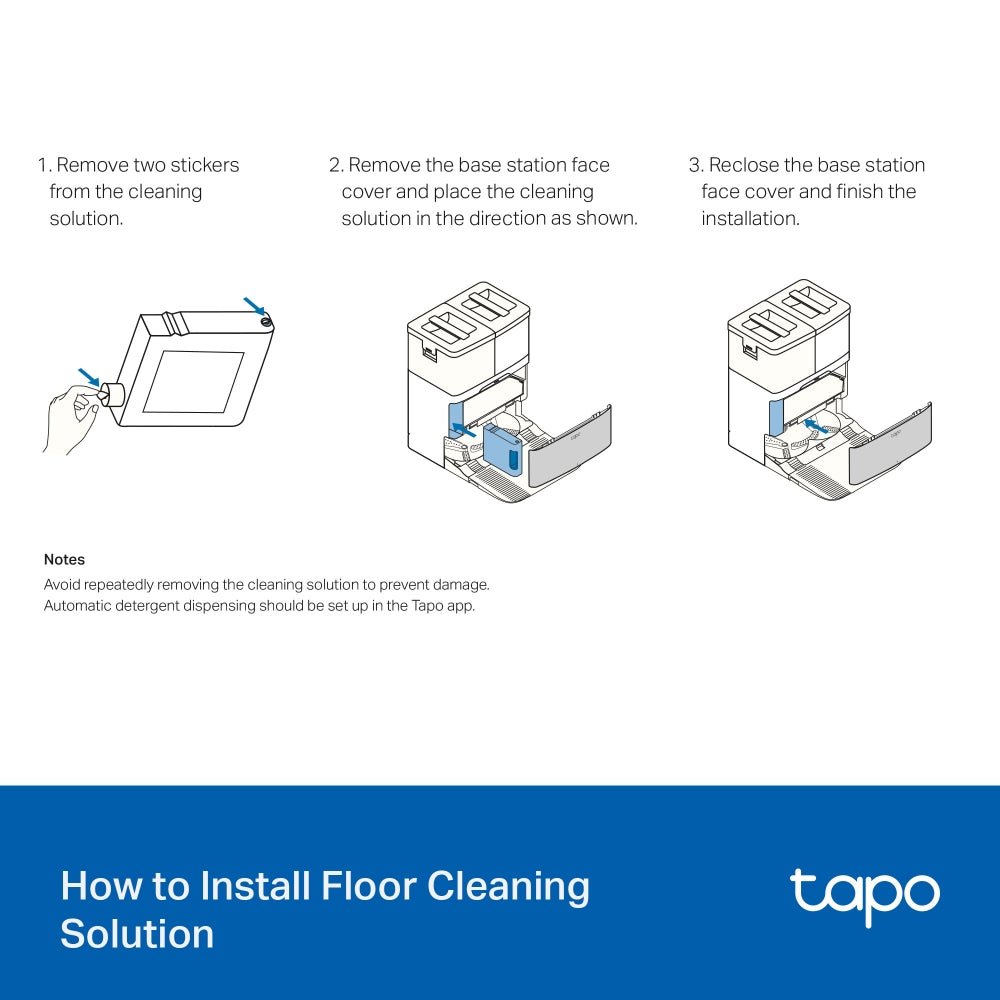 1. Remove two stickers from the cleaning solution.

2. Remove the base station face cover and place the cleaning solution in the direction as shown.

3. Reclose the base station face cover and finish the installation.

tapo

tapo

Notes
Avoid repeatedly removing the cleaning solution to prevent damage.
Automatic detergent dispensing should be set up in the Tapo app.

How to Install Floor Cleaning Solution

tapo